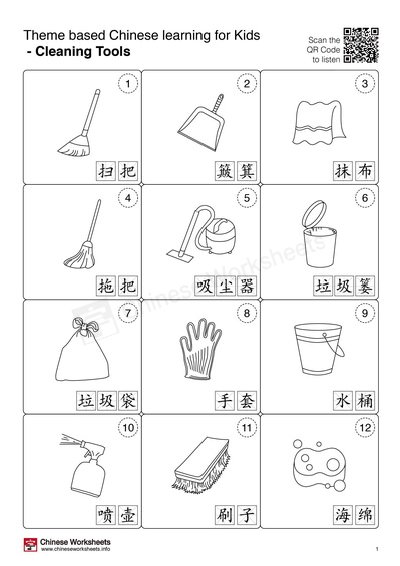 Theme based Chinese learning for Kids
- Cleaning Tools

Scan the QR Code to listen

1
扫把

2
簸箕

3
抹布

4
拖把

5
吸尘器

6
垃圾篓

7
垃圾袋

8
手套

9
水桶

10
喷壶

11
刷子

12
海绵

Chinese Worksheets
Chinese Worksheets
www.chineseworksheets.info

1